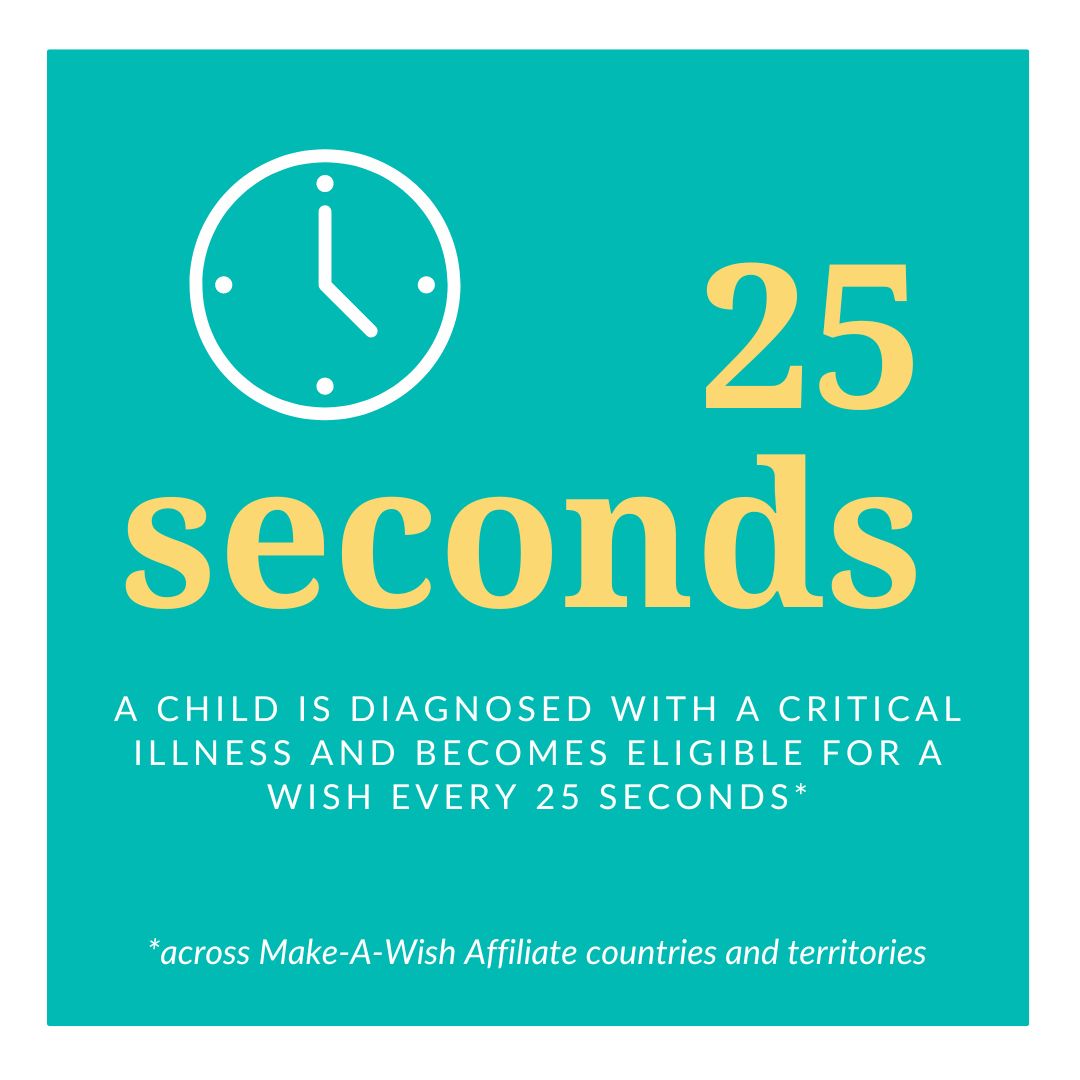 25 seconds

A CHILD IS DIAGNOSED WITH A CRITICAL ILLNESS AND BECOMES ELIGIBLE FOR A WISH EVERY 25 SECONDS*

*across Make-A-Wish Affiliate countries and territories