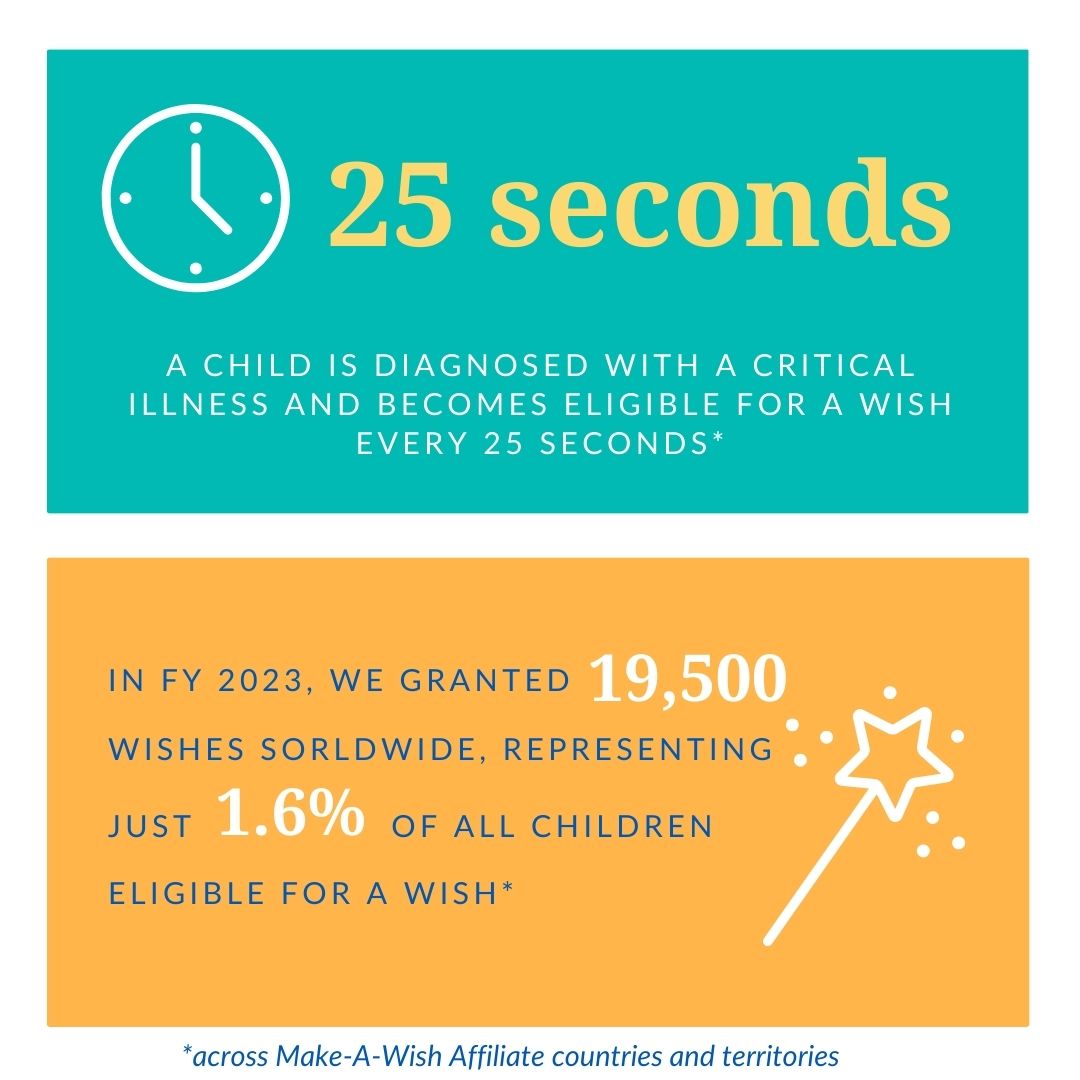 25 seconds

A CHILD IS DIAGNOSED WITH A CRITICAL ILLNESS AND BECOMES ELIGIBLE FOR A WISH EVERY 25 SECONDS*

IN FY 2023, WE GRANTED 19,500 WISHES SORLDWIDE, REPRESENTING JUST 1.6% OF ALL CHILDREN ELIGIBLE FOR A WISH*

*across Make-A-Wish Affiliate countries and territories