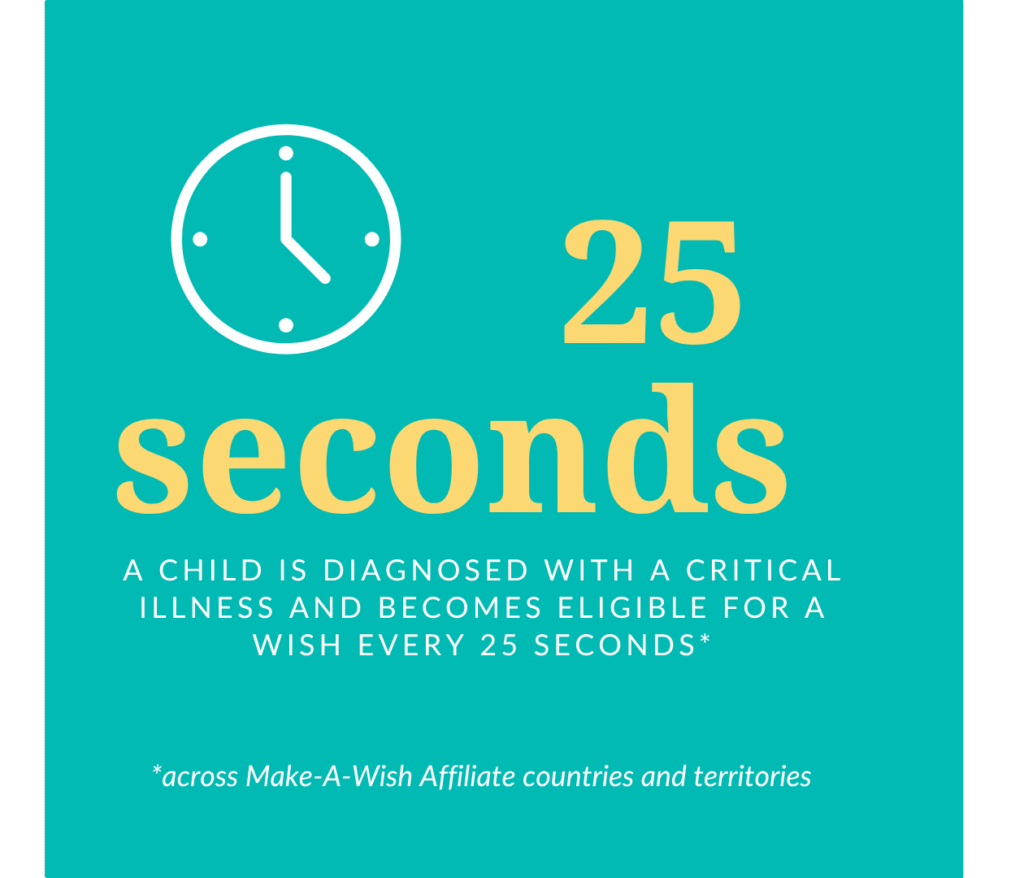 25 seconds

A CHILD IS DIAGNOSED WITH A CRITICAL ILLNESS AND BECOMES ELIGIBLE FOR A WISH EVERY 25 SECONDS*

*across Make-A-Wish Affiliate countries and territories